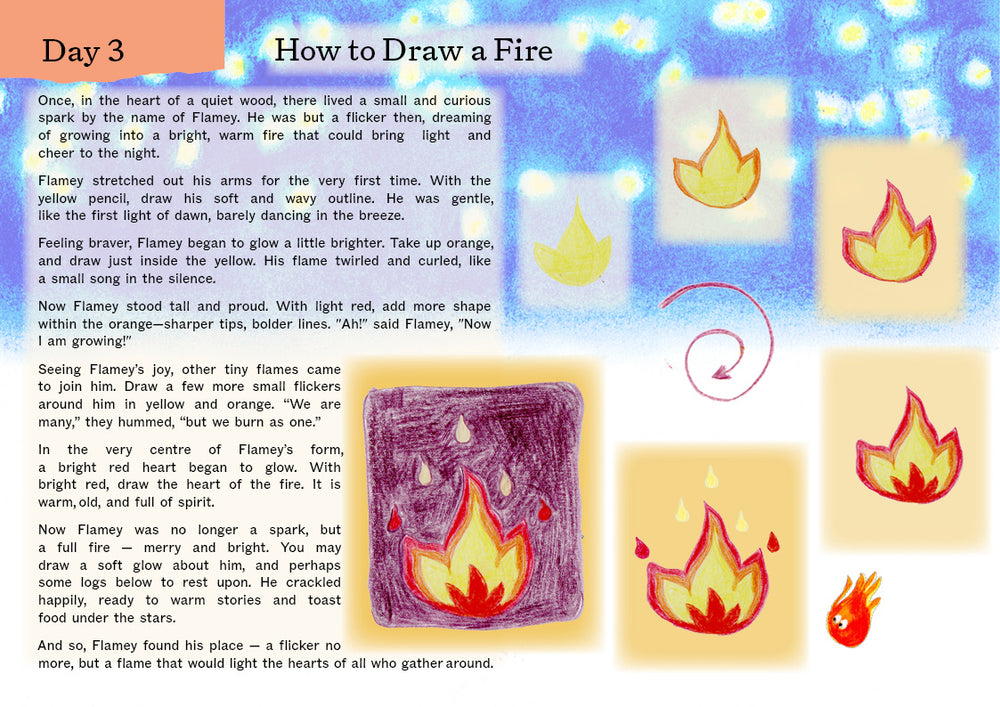 Day 3

How to Draw a Fire

Once, in the heart of a quiet wood, there lived a small and curious spark by the name of Flamey. He was but a flicker then, dreaming of growing into a bright, warm fire that could bring light and cheer to the night.

Flamey stretched out his arms for the very first time. With the yellow pencil, draw his soft and wavy outline. He was gentle, like the first light of dawn, barely dancing in the breeze.

Feeling braver, Flamey began to glow a little brighter. Take up orange, and draw just inside the yellow. His flame twirled and curled, like a small song in the silence.

Now Flamey stood tall and proud. With light red, add more shape within the orange—sharper tips, bolder lines. "Ah!" said Flamey, "Now I am growing!"

Seeing Flamey's joy, other tiny flames came to join him. Draw a few more small flickers around him in yellow and orange. "We are many," they hummed, "but we burn as one."

In the very centre of Flamey's form, a bright red heart began to glow. With bright red, draw the heart of the fire. It is warm, old, and full of spirit.

Now Flamey was no longer a spark, but a full fire — merry and bright. You may draw a soft glow about him, and perhaps some logs below to rest upon. He crackled happily, ready to warm stories and toast food under the stars.

And so, Flamey found his place — a flicker no more, but a flame that would light the hearts of all who gather around.