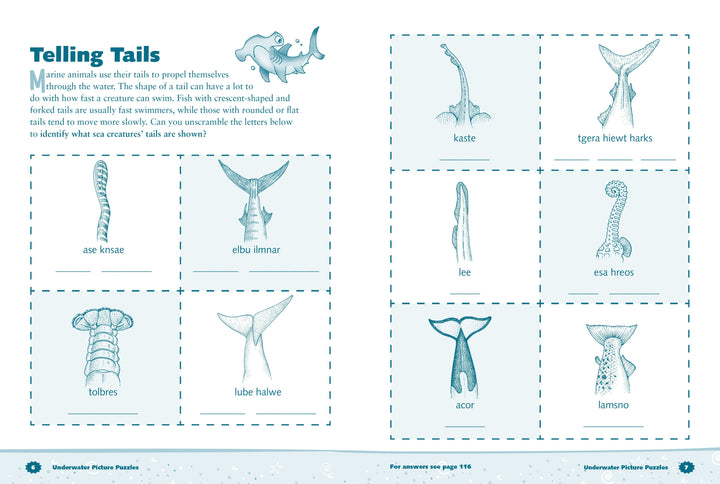 Telling Tails

Marine animals use their tails to propel themselves through the water. The shape of a tail can have a lot to do with how fast a creature can swim. Fish with crescent-shaped and forked tails are usually fast swimmers, while those with rounded or flat tails tend to move more slowly. Can you unscramble the letters below to identify what sea creatures' tails are shown?

ase knsae

elbu ilmnar

tolbres

lube halwe

kaste

tgera hiewt harks

lee

esa hreos

acor

lamsno

6 Underwater Picture Puzzles

For answers see page 116

Underwater Picture Puzzles 7