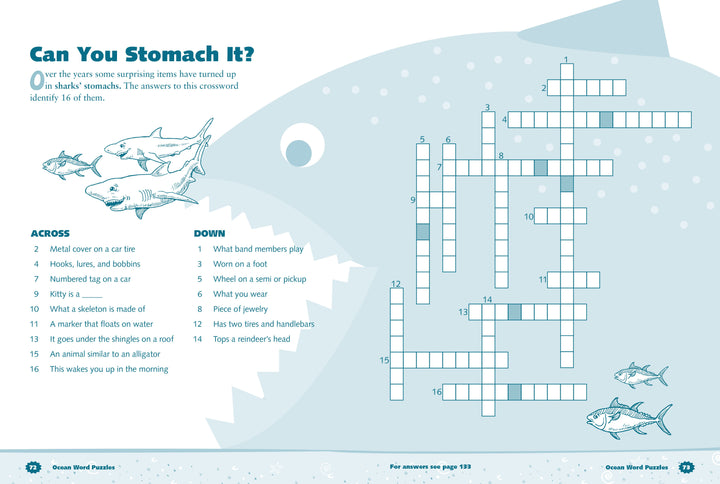 Can You Stomach It?

Over the years some surprising items have turned up in sharks' stomachs. The answers to this crossword identify 16 of them.

ACROSS
2 Metal cover on a car tire
4 Hooks, lures, and bobbins
7 Numbered tag on a car
9 Kitty is a _____
10 What a skeleton is made of
11 A marker that floats on water
13 It goes under the shingles on a roof
15 An animal similar to an alligator
16 This wakes you up in the morning

DOWN
1 What band members play
3 Worn on a foot
5 Wheel on a semi or pickup
6 What you wear
8 Piece of jewelry
12 Has two tires and handlebars
14 Tops a reindeer's head

1
2
3
4
5
6
7
8
9
10
11
12
13
14
15
16

72 Ocean Word Puzzles
For answers see page 133
Ocean Word Puzzles 73