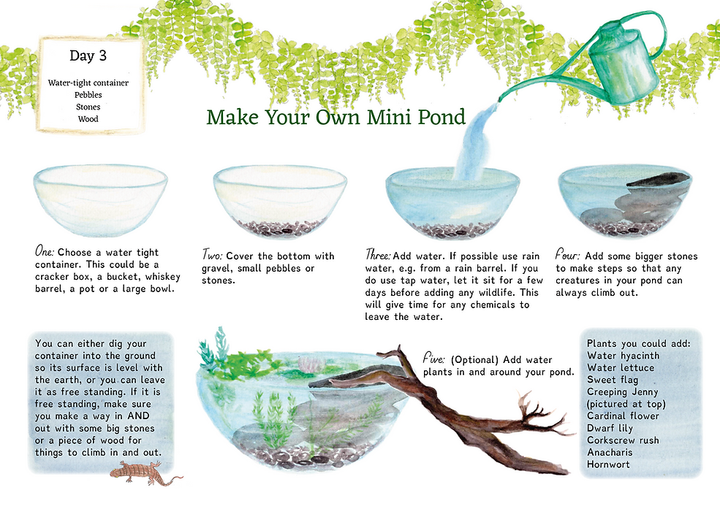 Day 3

Water-tight container
Pebbles
Stones
Wood

Make Your Own Mini Pond

One: Choose a water tight container. This could be a cracker box, a bucket, whiskey barrel, a pot or a large bowl.

Two: Cover the bottom with gravel, small pebbles or stones.

Three: Add water. If possible use rain water, e.g. from a rain barrel. If you do use tap water, let it sit for a few days before adding any wildlife. This will give time for any chemicals to leave the water.

Four: Add some bigger stones to make steps so that any creatures in your pond can always climb out.

You can either dig your container into the ground so its surface is level with the earth, or you can leave it as free standing. If it is free standing, make sure you make a way in AND out with some big stones or a piece of wood for things to climb in and out.

Five: (Optional) Add water plants in and around your pond.

Plants you could add:
Water hyacinth
Water lettuce
Sweet flag
Creeping Jenny (pictured at top)
Cardinal flower
Dwarf lily
Corkscrew rush
Anacharis
Hornwort