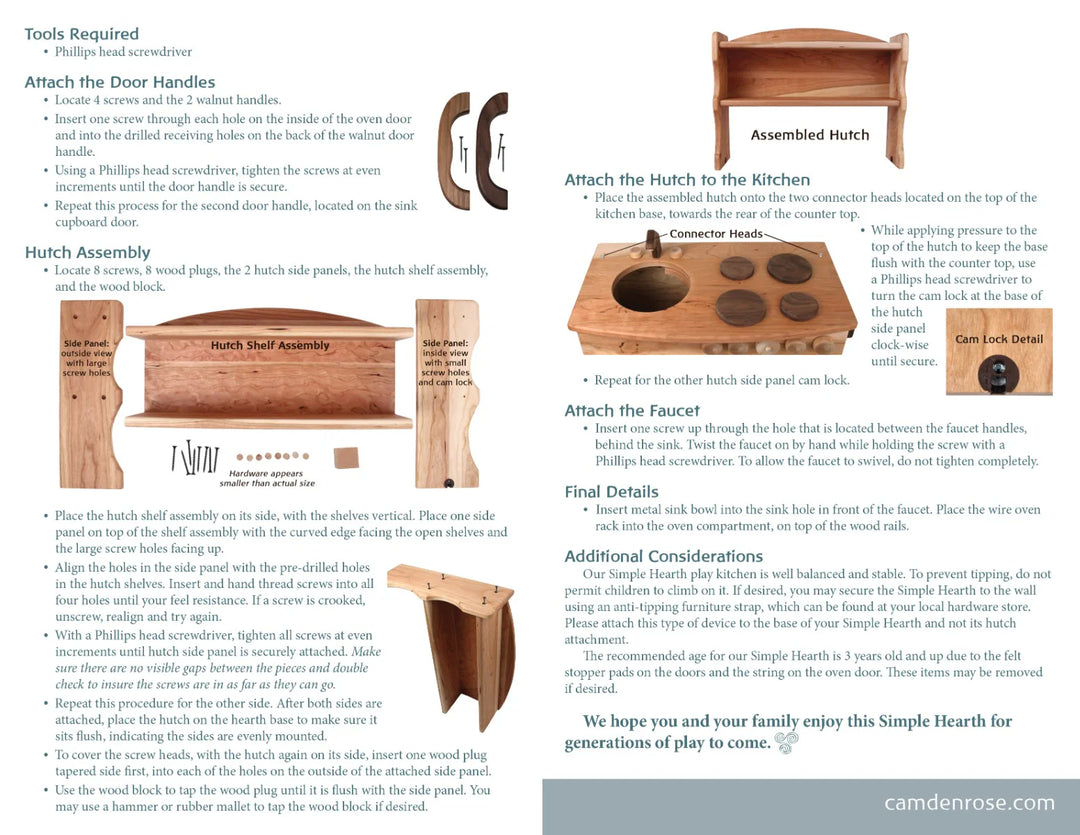 Tools Required
• Phillips head screwdriver

Attach the Door Handles
• Locate 4 screws and the 2 walnut handles.
• Insert one screw through each hole on the inside of the oven door and into the drilled receiving holes on the back of the walnut door handle.
• Using a Phillips head screwdriver, tighten the screws at even increments until the door handle is secure.
• Repeat this process for the second door handle, located on the sink cupboard door.

Hutch Assembly
• Locate 8 screws, 8 wood plugs, the 2 hutch side panels, the hutch shelf assembly, and the wood block.

Side Panel: outside view with large screw holes

Hutch Shelf Assembly

Side Panel: inside view with small screw holes and cam lock

Hardware appears smaller than actual size

• Place the hutch shelf assembly on its side, with the shelves vertical. Place one side panel on top of the shelf assembly with the curved edge facing the open shelves and the large screw holes facing up.
• Align the holes in the side panel with the pre-drilled holes in the hutch shelves. Insert and hand thread screws into all four holes until your feel resistance. If a screw is crooked, unscrew, realign and try again.
• With a Phillips head screwdriver, tighten all screws at even increments until hutch side panel is securely attached. Make sure there are no visible gaps between the pieces and double check to insure the screws are in as far as they can go.
• Repeat this procedure for the other side. After both sides are attached, place the hutch on the hearth base to make sure it sits flush, indicating the sides are evenly mounted.
• To cover the screw heads, with the hutch again on its side, insert one wood plug tapered side first, into each of the holes on the outside of the attached side panel.
• Use the wood block to tap the wood plug until it is flush with the side panel. You may use a hammer or rubber mallet to tap the wood block if desired.

Assembled Hutch

Attach the Hutch to the Kitchen
• Place the assembled hutch onto the two connector heads located on the top of the kitchen base, towards the rear of the counter top.

Connector Heads

• While applying pressure to the top of the hutch to keep the base flush with the counter top, use a Phillips head screwdriver to turn the cam lock at the base of the hutch side panel clock-wise until secure.

Cam Lock Detail

• Repeat for the other hutch side panel cam lock.

Attach the Faucet
• Insert one screw up through the hole that is located between the faucet handles, behind the sink. Twist the faucet on by hand while holding the screw with a Phillips head screwdriver. To allow the faucet to swivel, do not tighten completely.

Final Details
• Insert metal sink bowl into the sink hole in front of the faucet. Place the wire oven rack into the oven compartment, on top of the wood rails.

Additional Considerations
Our Simple Hearth play kitchen is well balanced and stable. To prevent tipping, do not permit children to climb on it. If desired, you may secure the Simple Hearth to the wall using an anti-tipping furniture strap, which can be found at your local hardware store. Please attach this type of device to the base of your Simple Hearth and not its hutch attachment.

The recommended age for our Simple Hearth is 3 years old and up due to the felt stopper pads on the doors and the string on the oven door. These items may be removed if desired.

We hope you and your family enjoy this Simple Hearth for generations of play to come.

camdenrose.com