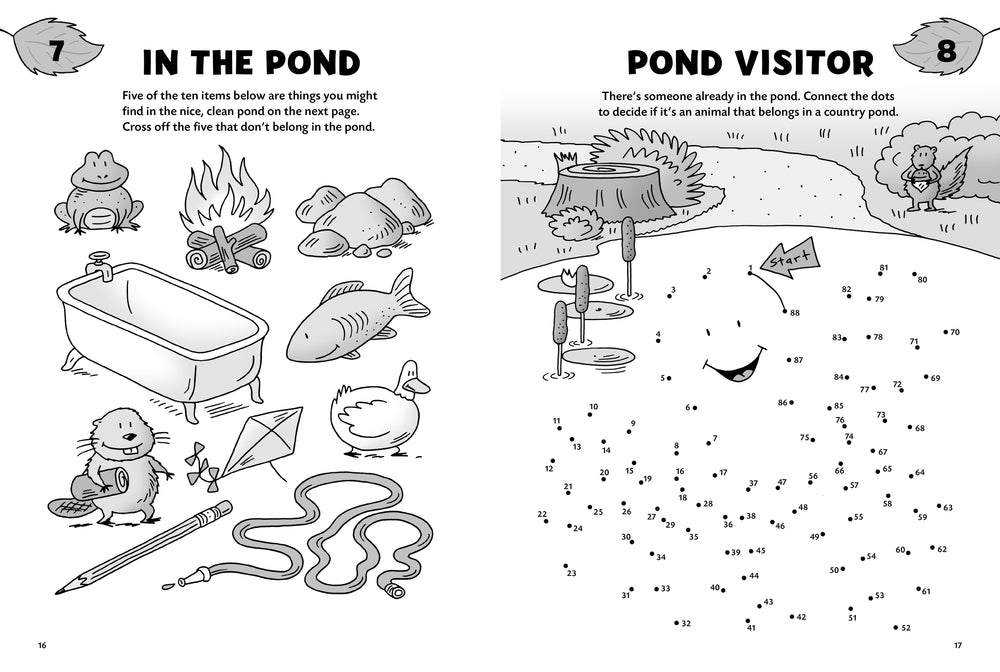 7

IN THE POND

Five of the ten items below are things you might find in the nice, clean pond on the next page. Cross off the five that don't belong in the pond.

16

POND VISITOR

8

There's someone already in the pond. Connect the dots to decide if it's an animal that belongs in a country pond.

start

1 2 3 4 5 6 7 8 9 10 11 12 13 14 15 16 17 18 19 20 21 22 23 24 25 26 27 28 29 30 31 32 33 34 35 36 37 38 39 40 41 42 43 44 45 46 47 48 49 50 51 52 53 54 55 56 57 58 59 60 61 62 63 64 65 66 67 68 69 70 71 72 73 74 75 76 77 78 79 80 81 82 83 84 85 86 87 88

17