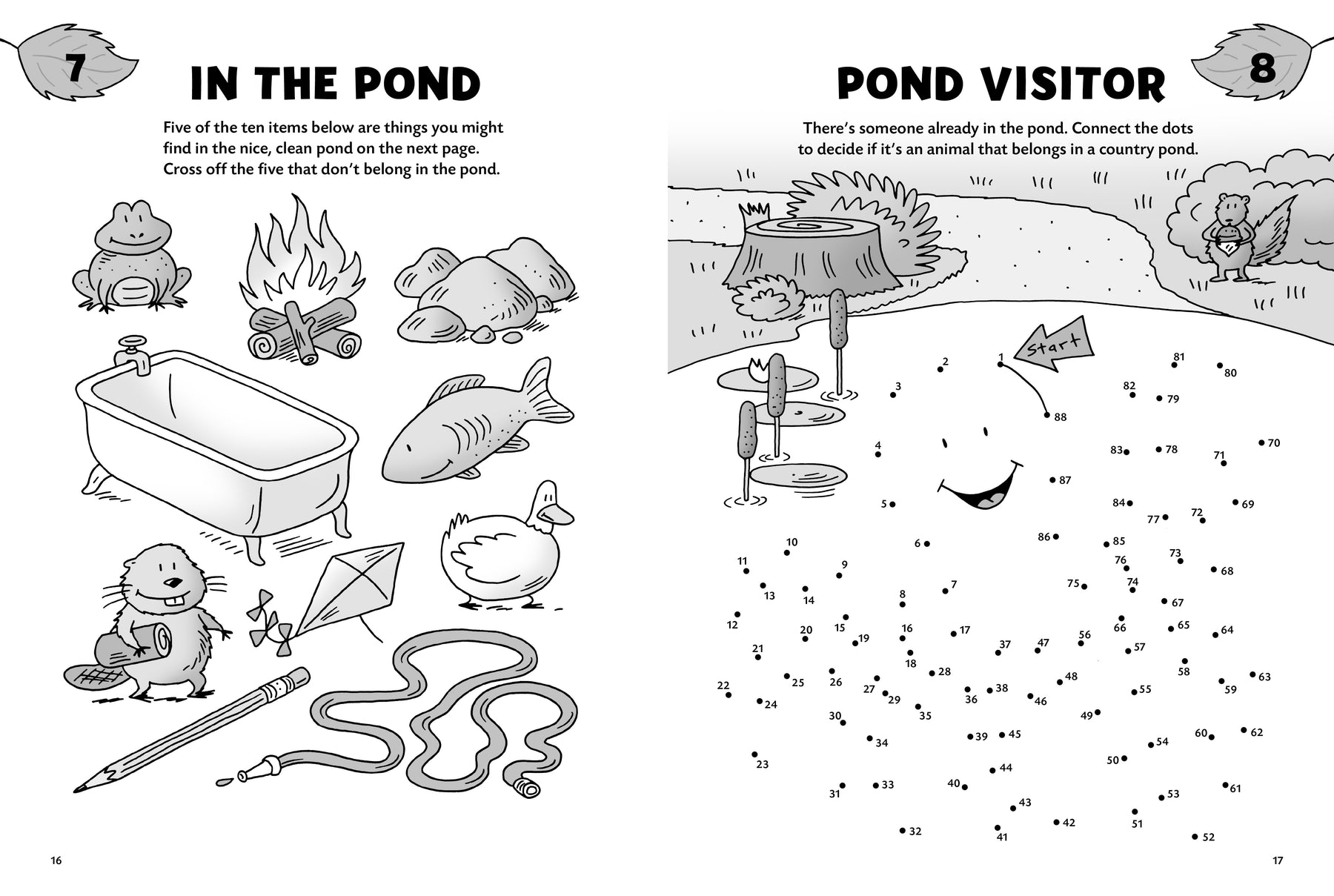 7

IN THE POND

Five of the ten items below are things you might find in the nice, clean pond on the next page. Cross off the five that don't belong in the pond.

16

POND VISITOR

8

There's someone already in the pond. Connect the dots to decide if it's an animal that belongs in a country pond.

Start

1 2 3 4 5 6 7 8 9 10 11 12 13 14 15 16 17 18 19 20 21 22 23 24 25 26 27 28 29 30 31 32 33 34 35 36 37 38 39 40 41 42 43 44 45 46 47 48 49 50 51 52 53 54 55 56 57 58 59 60 61 62 63 64 65 66 67 68 69 70 71 72 73 74 75 76 77 78 79 80 81 82 83 84 85 86 87 88

17